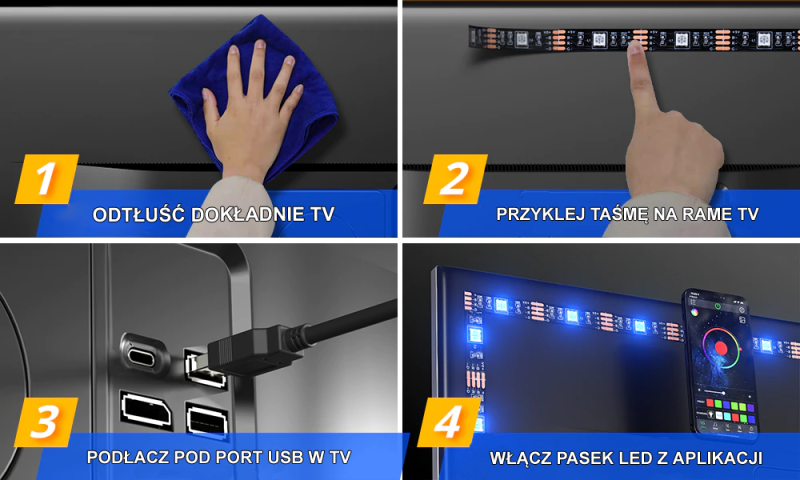 1
ODTŁUŚĆ DOKŁADNIE TV

2
PRZYKLEJ TAŚMĘ NA RAME TV

3
PODŁACZ POD PORT USB W TV

4
WŁĄCZ PASEK LED Z APLIKACJI