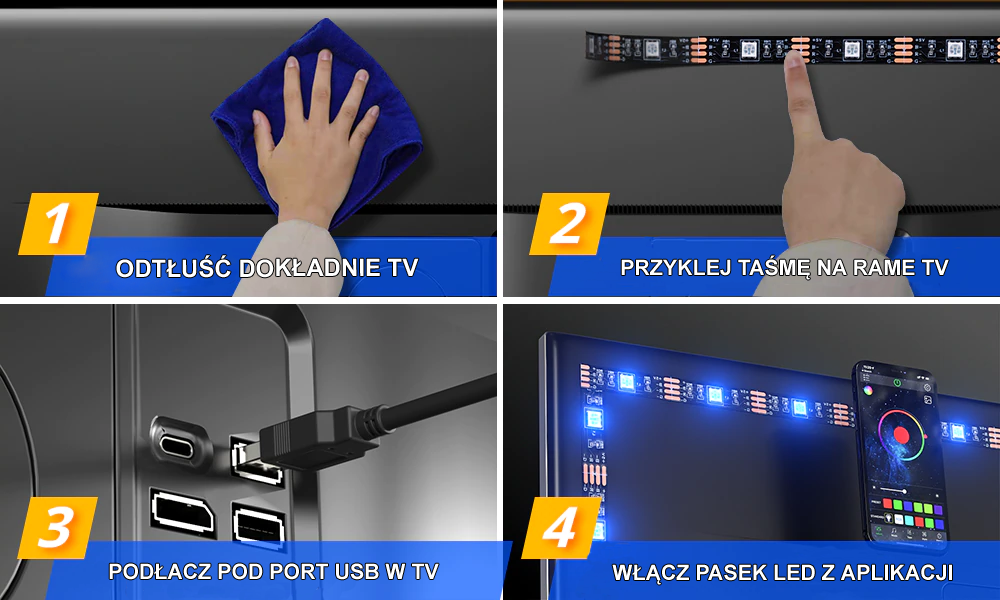 1
ODTŁUŚĆ DOKŁADNIE TV

2
PRZYKLEJ TAŚMĘ NA RAME TV

3
PODŁACZ POD PORT USB W TV

4
WŁĄCZ PASEK LED Z APLIKACJI