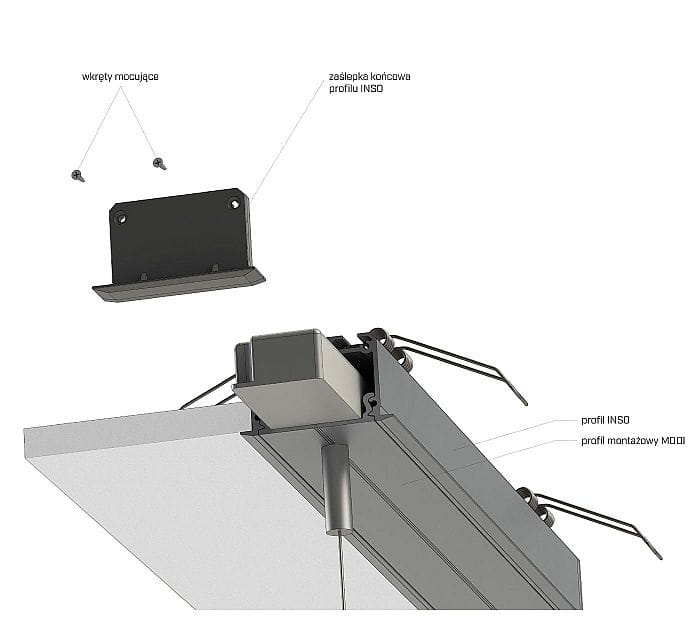 wkręty mocujące

zaślepka końcowa profilu INSO

profil INSO

profil montażowy MODI