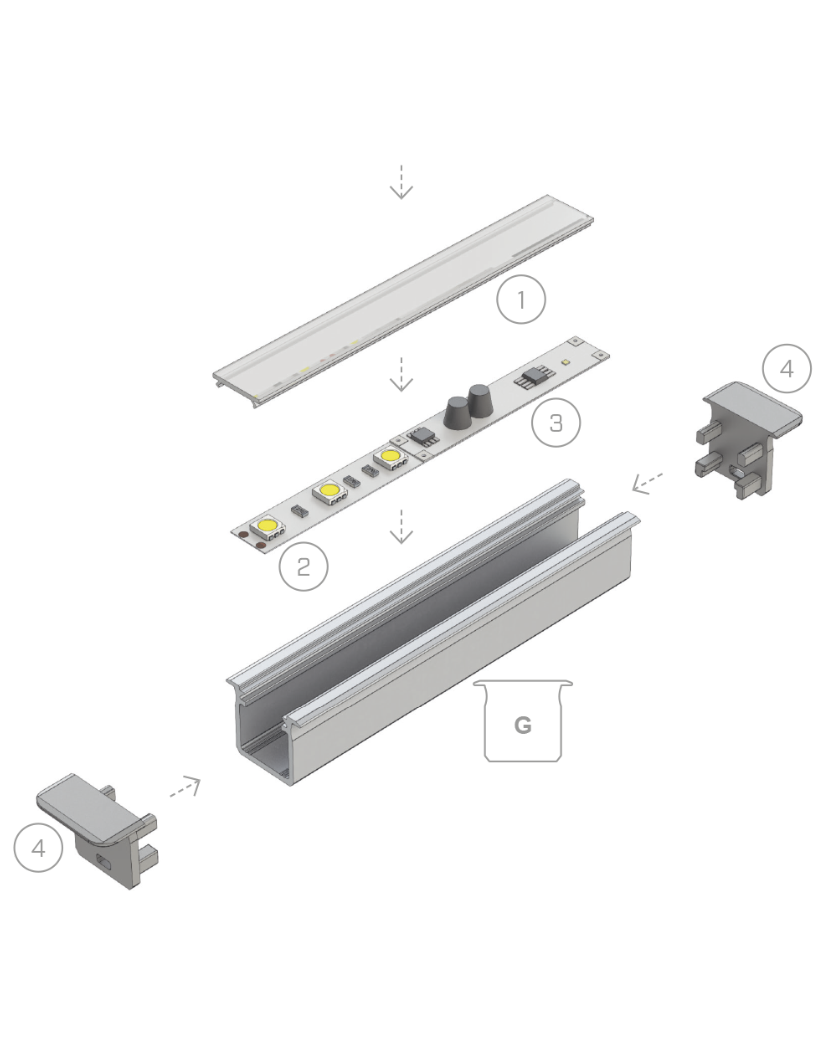 1

4

3

2

G

4